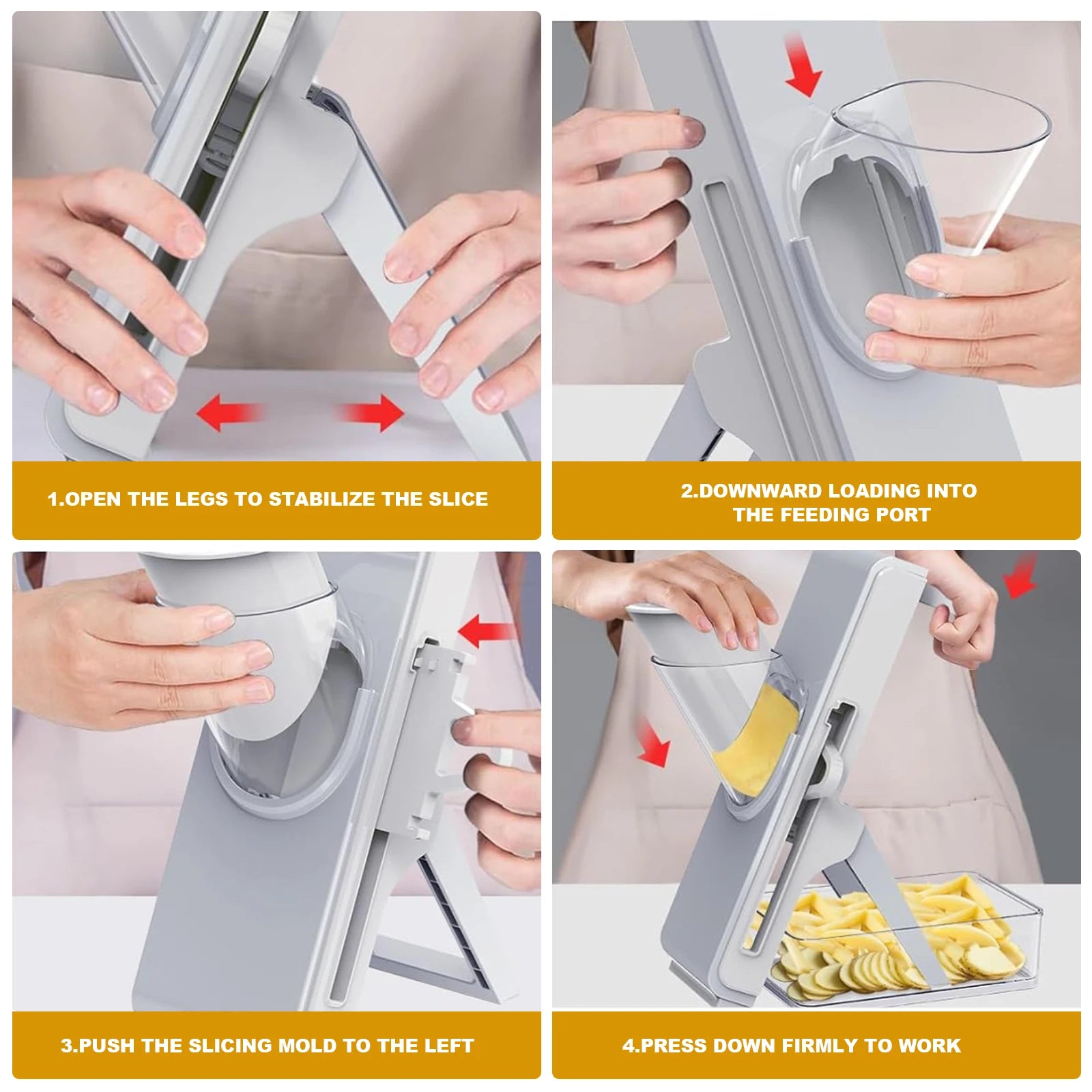 1.OPEN THE LEGS TO STABILIZE THE SLICE

2.DOWNWARD LOADING INTO THE FEEDING PORT

3.PUSH THE SLICING MOLD TO THE LEFT

4.PRESS DOWN FIRMLY TO WORK